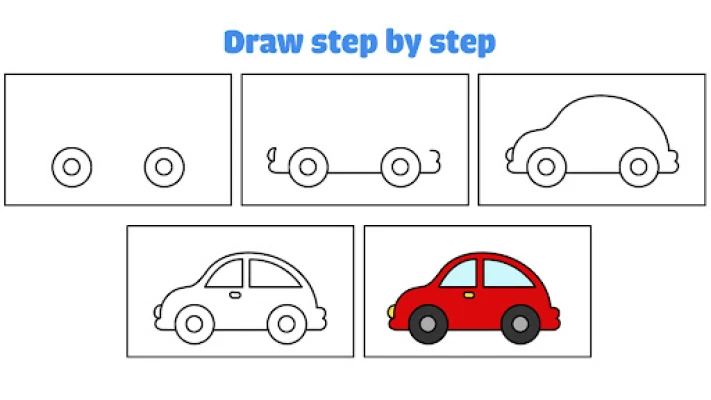 Draw step by step