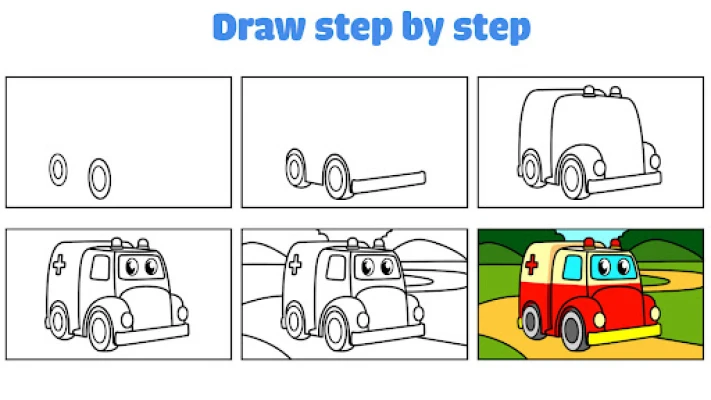 Draw step by step